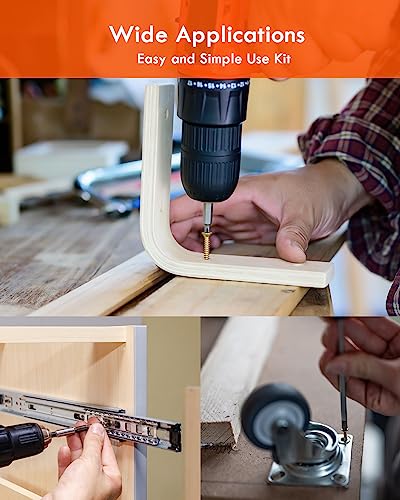 Wide Applications
Easy and Simple Use Kit