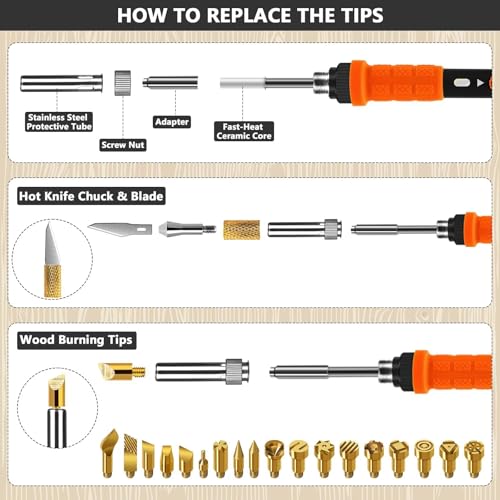 HOW TO REPLACE THE TIPS

Stainless Steel Protective Tube

Screw Nut

Adapter

Fast-Heat Ceramic Core

Hot Knife Chuck & Blade

Wood Burning Tips